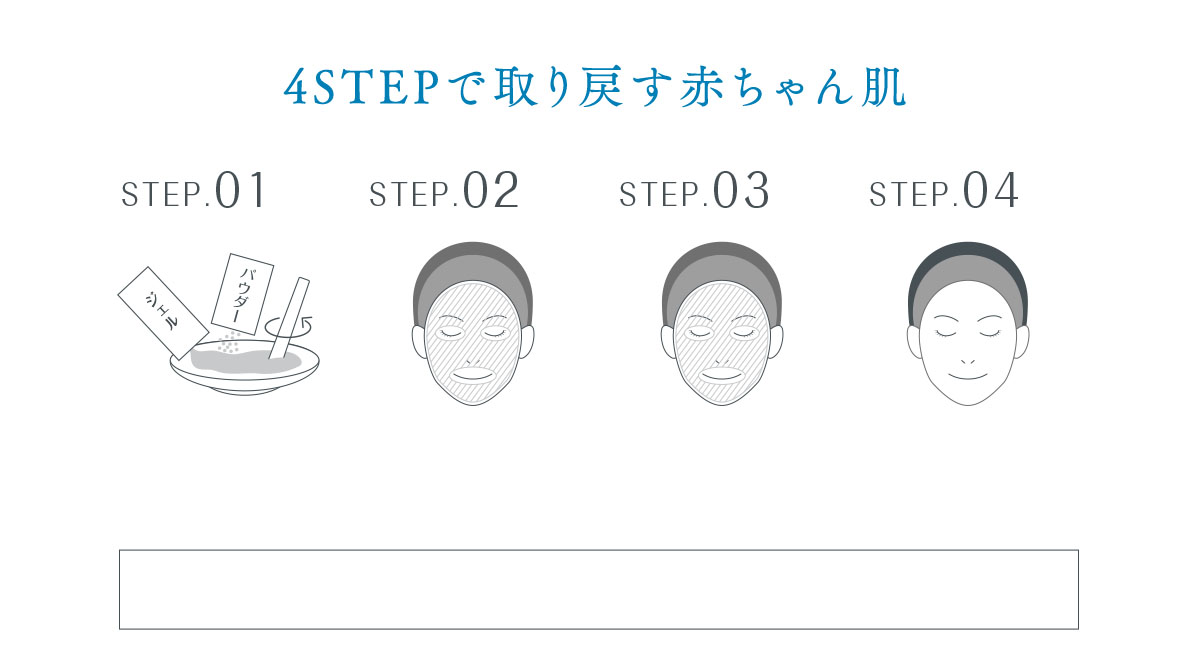 4STEPで取り戻す赤ちゃん肌

STEP.01

ジェル

パウダー

STEP.02

STEP.03

STEP.04